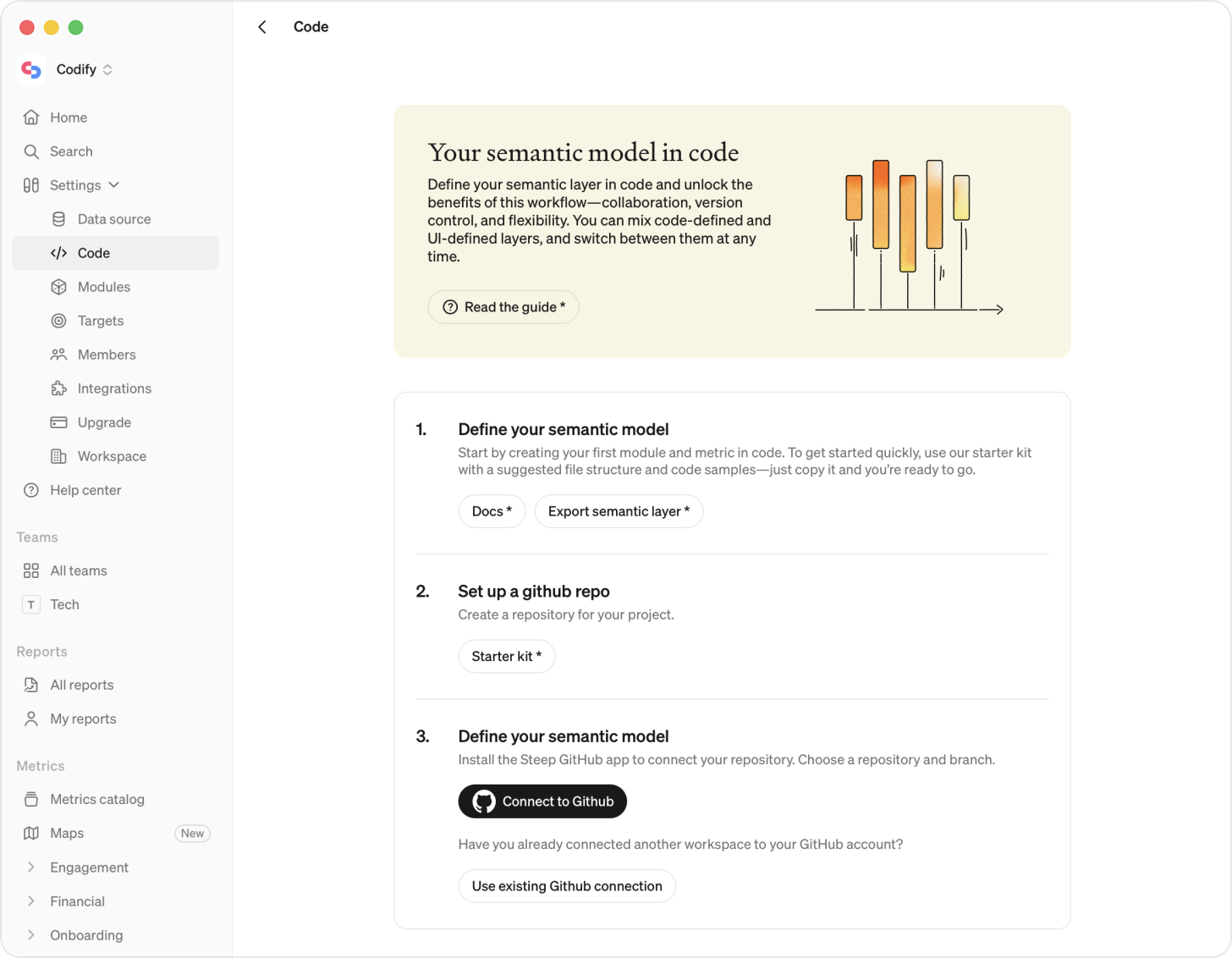 Codify

Home
Search
Settings
Data source
Code
Modules
Targets
Members
Integrations
Upgrade
Workspace
Help center

Teams
All teams
T Tech

Reports
All reports
My reports

Metrics
Metrics catalog
Maps New
Engagement
Financial
Onboarding

Code

Your semantic model in code

Define your semantic layer in code and unlock the benefits of this workflow—collaboration, version control, and flexibility. You can mix code-defined and UI-defined layers, and switch between them at any time.

Read the guide *

1. Define your semantic model
Start by creating your first module and metric in code. To get started quickly, use our starter kit with a suggested file structure and code samples—just copy it and you're ready to go.

Docs *
Export semantic layer *

2. Set up a github repo
Create a repository for your project.

Starter kit *

3. Define your semantic model
Install the Steep GitHub app to connect your repository. Choose a repository and branch.

Connect to Github

Have you already connected another workspace to your GitHub account?

Use existing Github connection